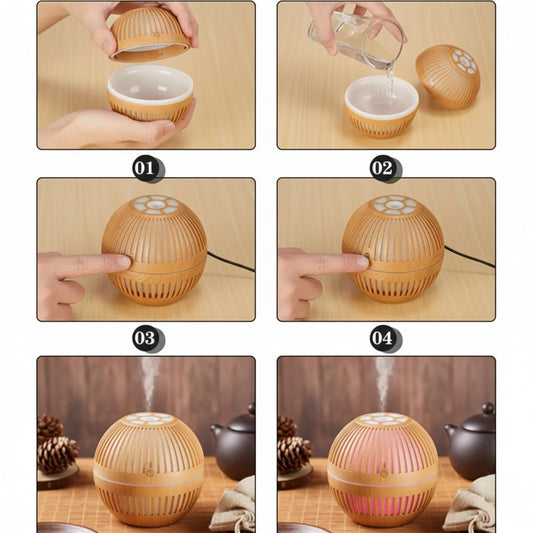 01

02

03

04